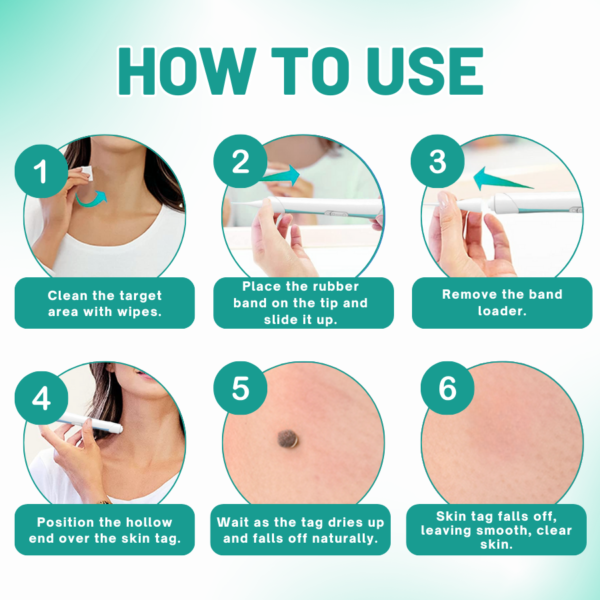 HOW TO USE

1
Clean the target area with wipes.

2
Place the rubber band on the tip and slide it up.

3
Remove the band loader.

4
Position the hollow end over the skin tag.

5
Wait as the tag dries up and falls off naturally.

6
Skin tag falls off, leaving smooth, clear skin.